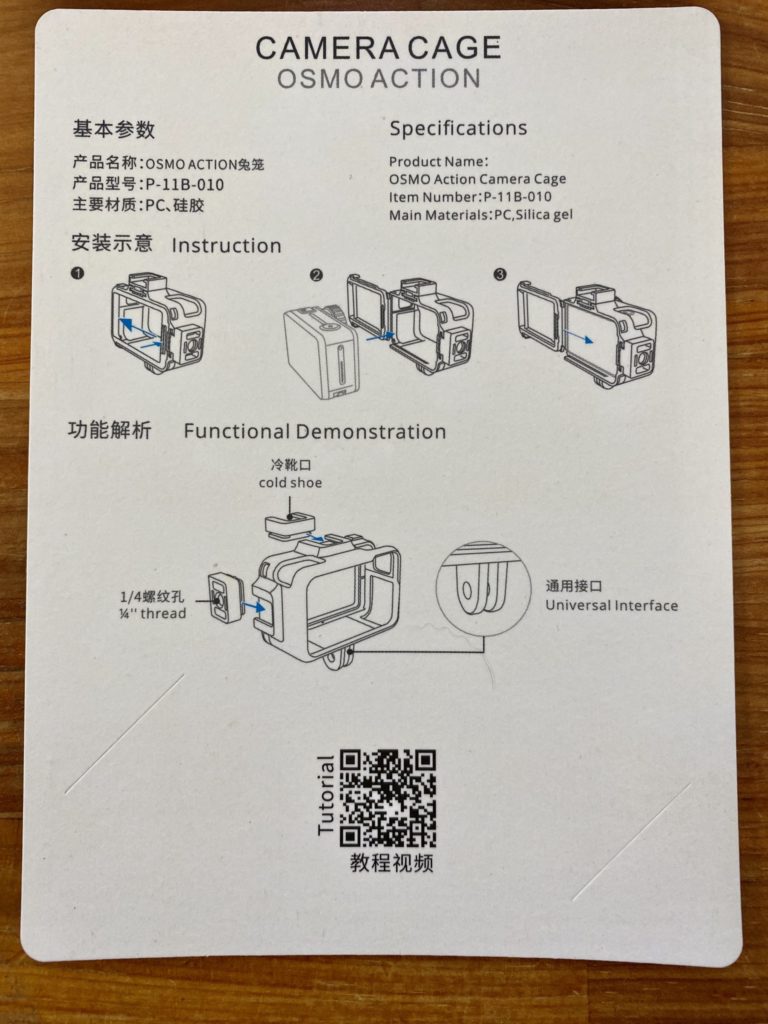 CAMERA CAGE
OSMO ACTION

基本参数

产品名称：OSMO ACTION兔笼
产品型号：P-11B-010
主要材质：PC、硅胶

Specifications

Product Name：
OSMO Action Camera Cage
Item Number:P-11B-010
Main Materials:PC,Silica gel

安装示意 Instruction

❶

❷

❸

功能解析 Functional Demonstration

冷靴口
cold shoe

1/4螺纹孔
¼'' thread

通用接口
Universal Interface

Tutorial
教程视频